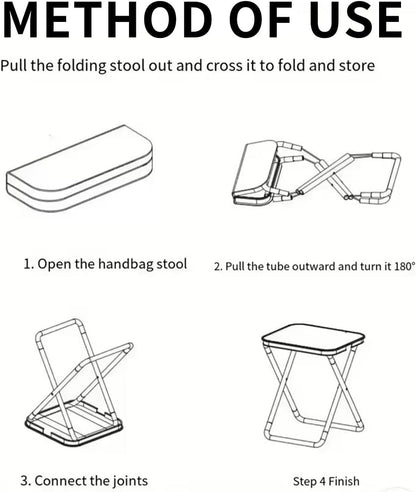 METHOD OF USE

Pull the folding stool out and cross it to fold and store

1. Open the handbag stool

2. Pull the tube outward and turn it 180°

3. Connect the joints

Step 4 Finish